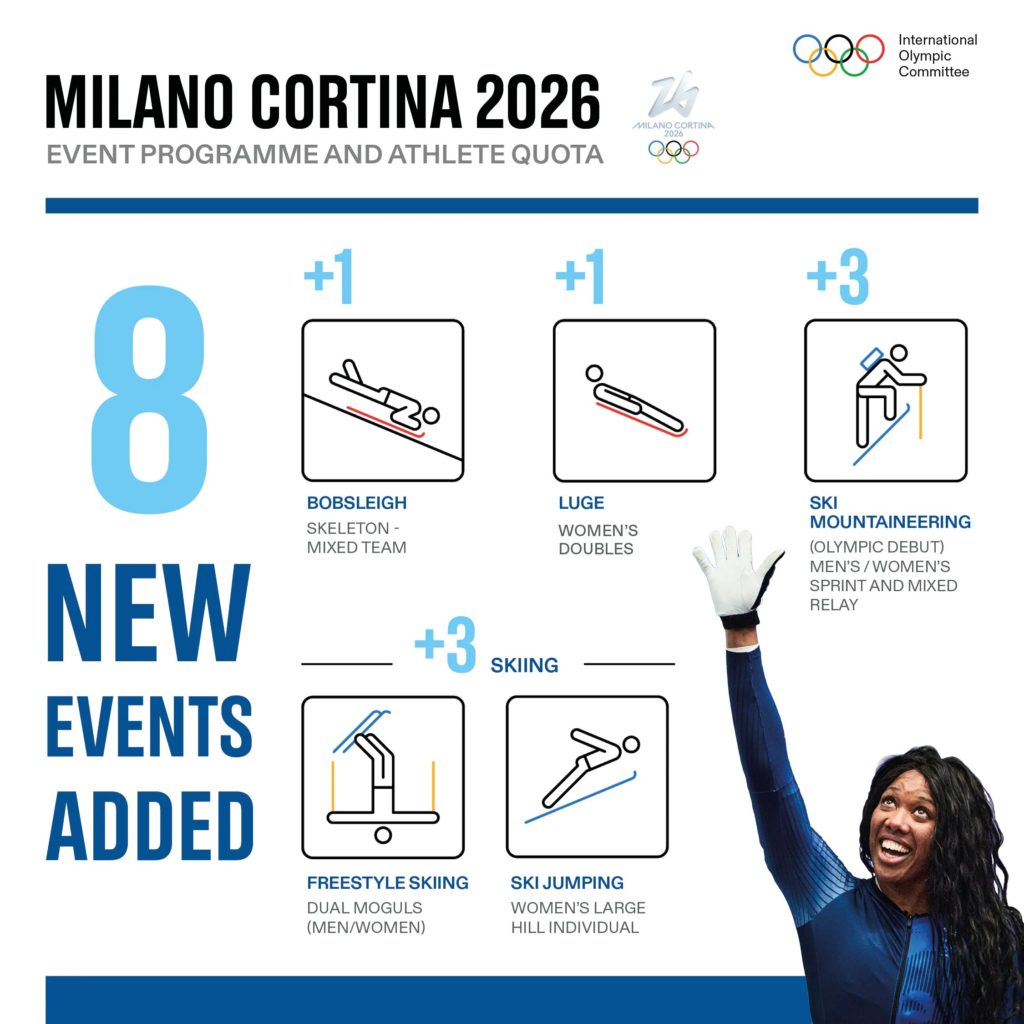 International Olympic Committee

MILANO CORTINA 2026
EVENT PROGRAMME AND ATHLETE QUOTA

MILANO CORTINA 2026

8 NEW EVENTS ADDED

+1
BOBSLEIGH
SKELETON - MIXED TEAM

+1
LUGE
WOMEN'S DOUBLES

+3
SKI MOUNTAINEERING
(OLYMPIC DEBUT) MEN'S / WOMEN'S SPRINT AND MIXED RELAY

+3 SKIING

FREESTYLE SKIING
DUAL MOGULS (MEN/WOMEN)

SKI JUMPING
WOMEN'S LARGE HILL INDIVIDUAL